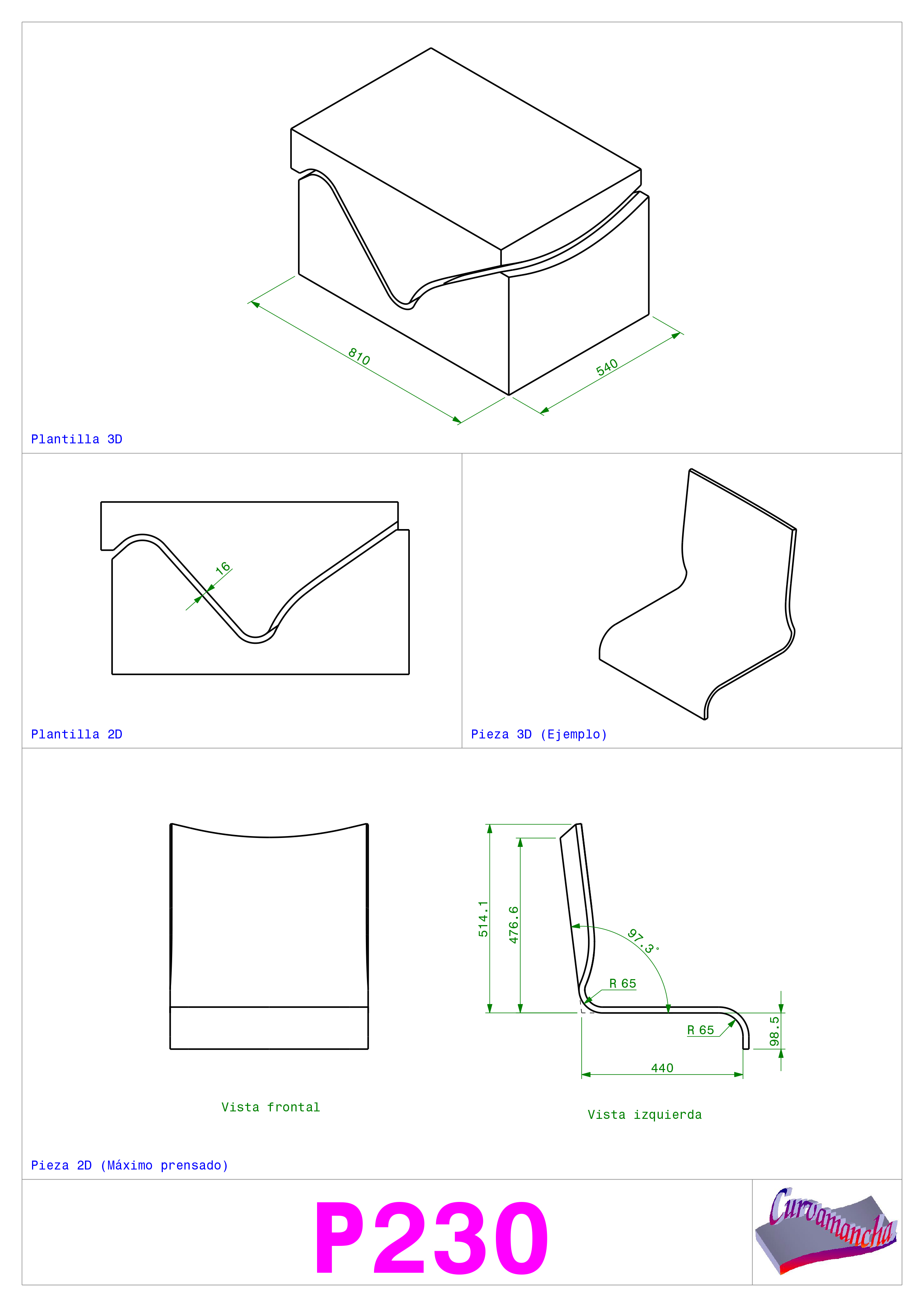 810

540

Plantilla 3D

16

Plantilla 2D

Pieza 3D (Ejemplo)

514.1

476.6

97.3°

R 65

R 65

98.5

440

Vista frontal

Vista izquierda

Pieza 2D (Máximo prensado)

P230

Curvamancha